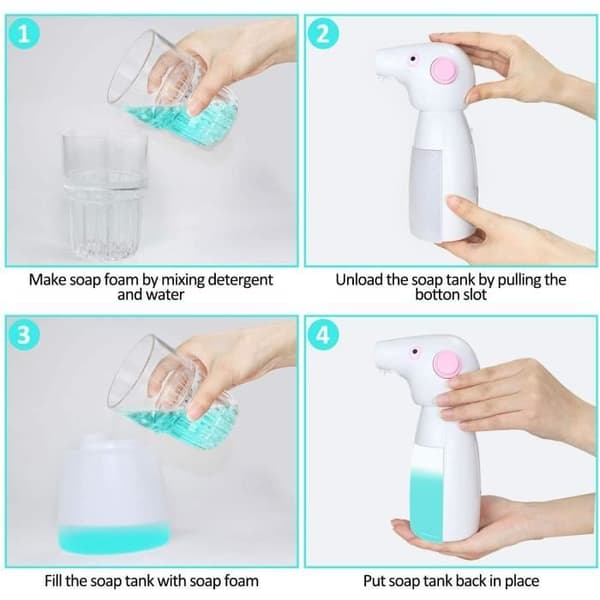 1

Make soap foam by mixing detergent and water

2

Unload the soap tank by pulling the botton slot

3

Fill the soap tank with soap foam

4

Put soap tank back in place