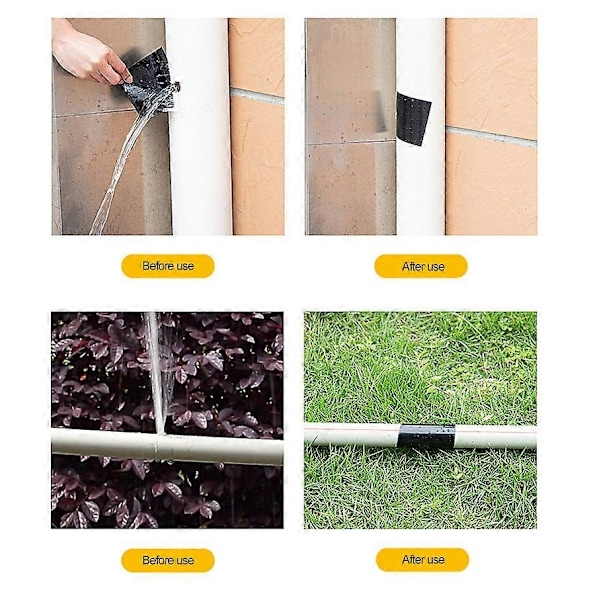 Before use

After use

Before use

After use