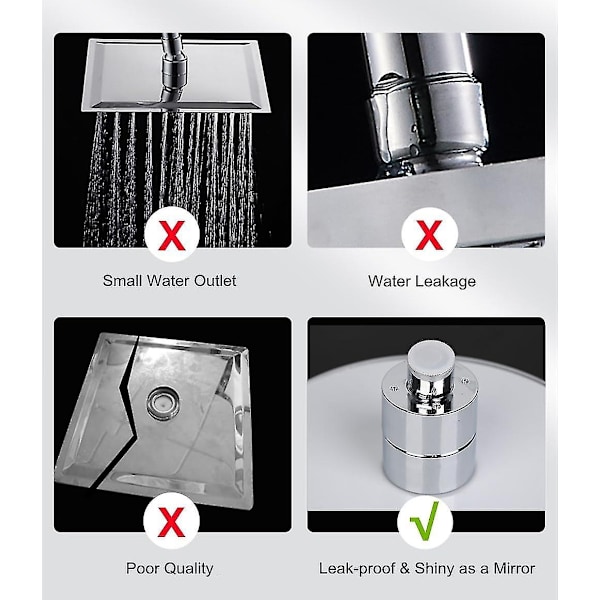 X

Small Water Outlet

X

Water Leakage

X

Poor Quality

√

Leak-proof & Shiny as a Mirror