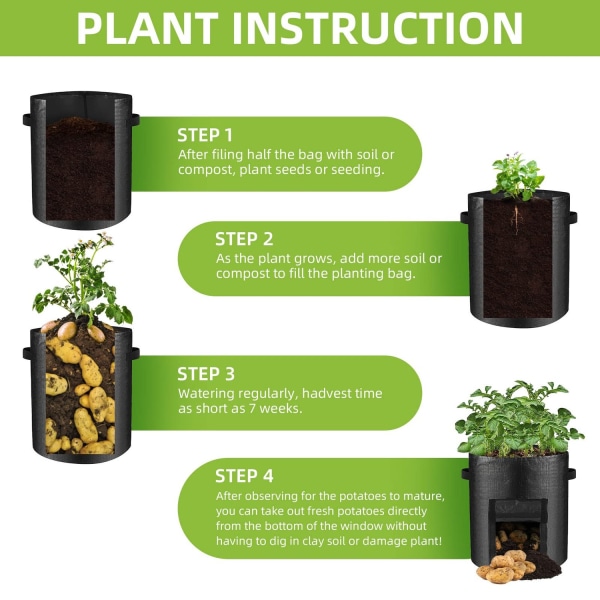 PLANT INSTRUCTION

STEP 1
After filing half the bag with soil or compost, plant seeds or seeding.

STEP 2
As the plant grows, add more soil or compost to fill the planting bag.

STEP 3
Watering regularly, hadvest time as short as 7 weeks.

STEP 4
After observing for the potatoes to mature, you can take out fresh potatoes directly from the bottom of the window without having to dig in clay soil or damage plant!