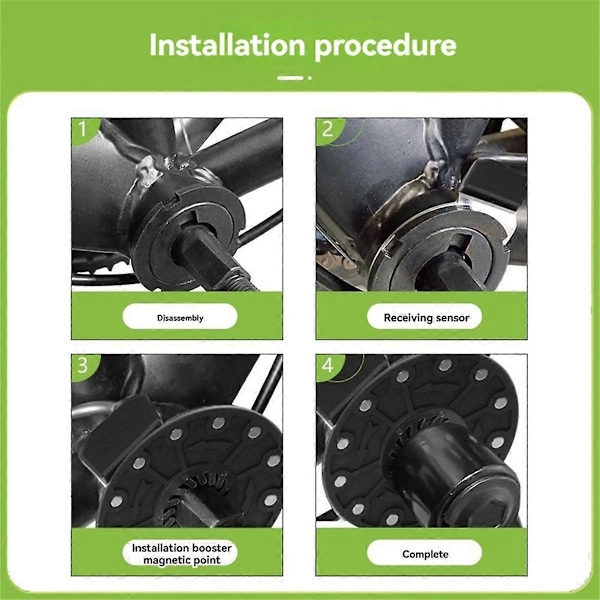 Installation procedure

1

Disassembly

2

Receiving sensor

3

Installation booster magnetic point

4

Complete