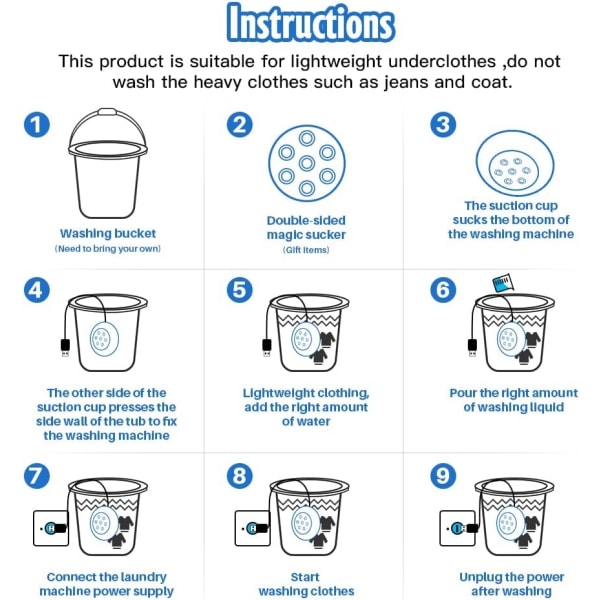 Instructions

This product is suitable for lightweight underclothes ,do not wash the heavy clothes such as jeans and coat.

1
Washing bucket
(Need to bring your own)

2
Double-sided magic sucker
(Gift items)

3
The suction cup sucks the bottom of the washing machine

4
The other side of the suction cup presses the side wall of the tub to fix the washing machine

5
Lightweight clothing, add the right amount of water

6
Pour the right amount of washing liquid

7
Connect the laundry machine power supply

8
Start washing clothes

9
Unplug the power after washing