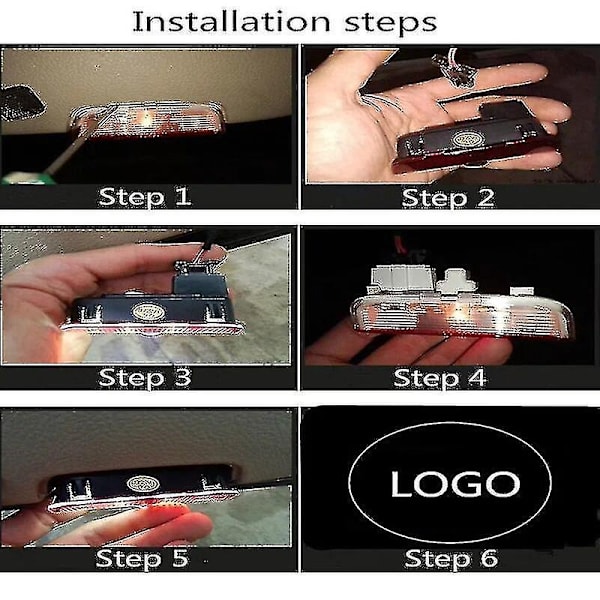 Installation steps

Step 1

Step 2

Step 3

Step 4

Step 5

LOGO

Step 6