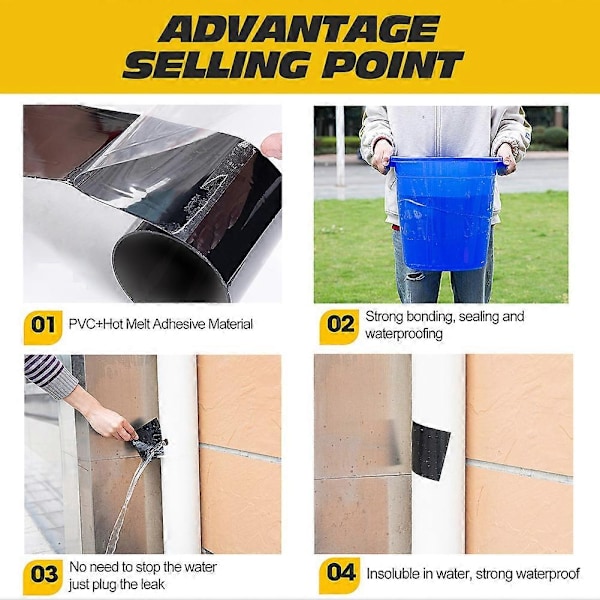 ADVANTAGE
SELLING POINT

01 PVC+Hot Melt Adhesive Material

02 Strong bonding, sealing and waterproofing

03 No need to stop the water just plug the leak

04 Insoluble in water, strong waterproof