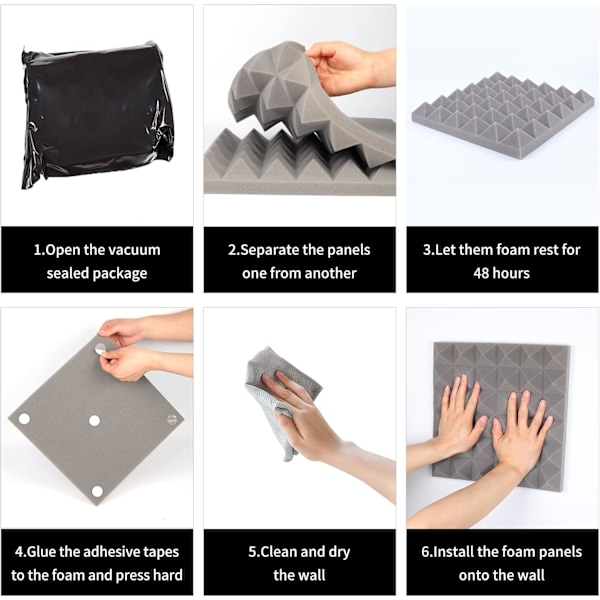 1.Open the vacuum sealed package

2.Separate the panels one from another

3.Let them foam rest for 48 hours

4.Glue the adhesive tapes to the foam and press hard

5.Clean and dry the wall

6.Install the foam panels onto the wall