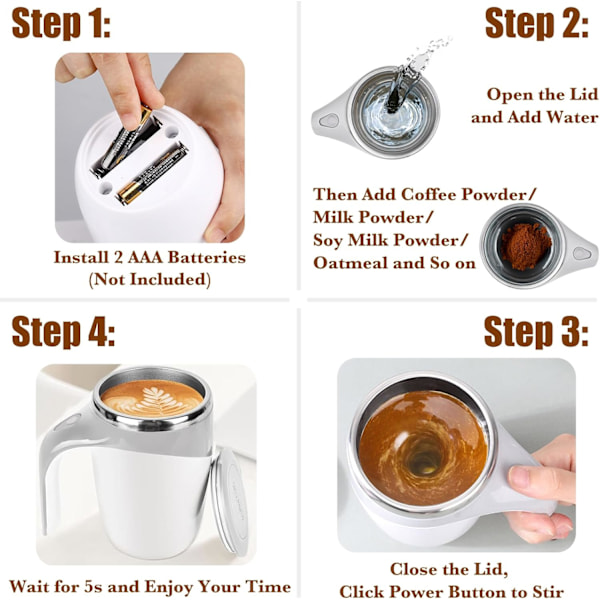 Step 1:

Install 2 AAA Batteries (Not Included)

Step 2:

Open the Lid and Add Water

Then Add Coffee Powder/ Milk Powder/ Soy Milk Powder/ Oatmeal and So on

Step 4:

Wait for 5s and Enjoy Your Time

Step 3:

Close the Lid, Click Power Button to Stir