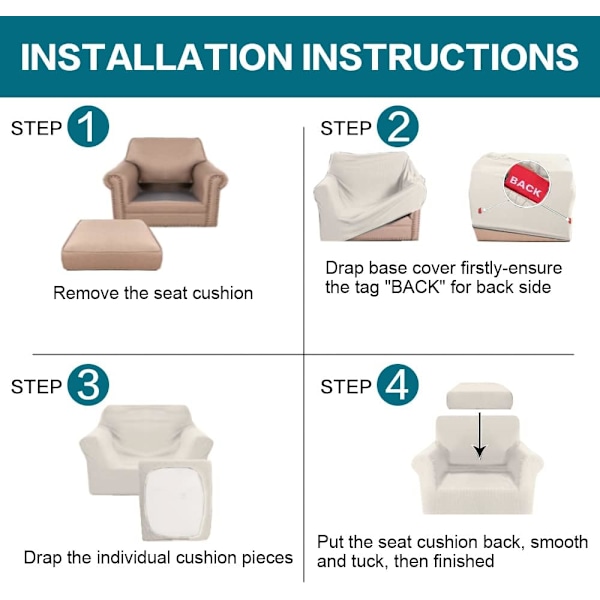 INSTALLATION INSTRUCTIONS

STEP 1

Remove the seat cushion

STEP 2

BACK

Drap base cover firstly-ensure the tag "BACK" for back side

STEP 3

Drap the individual cushion pieces

STEP 4

Put the seat cushion back, smooth and tuck, then finished