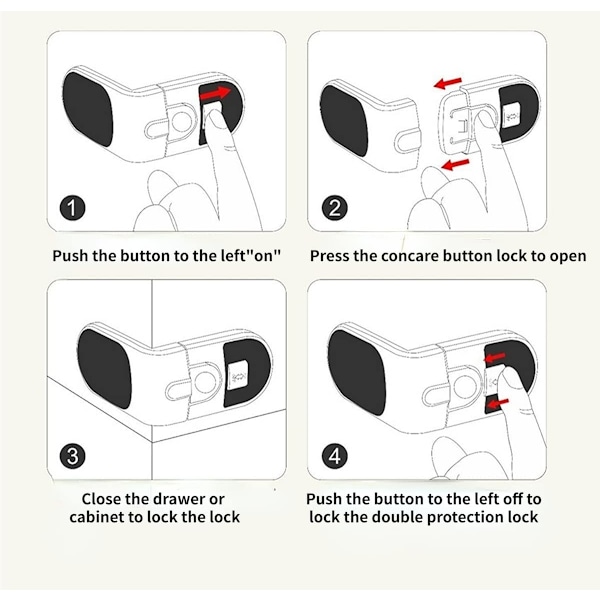 1

Push the button to the left"on"

2

Press the concare button lock to open

3

Close the drawer or cabinet to lock the lock

4

Push the button to the left off to lock the double protection lock