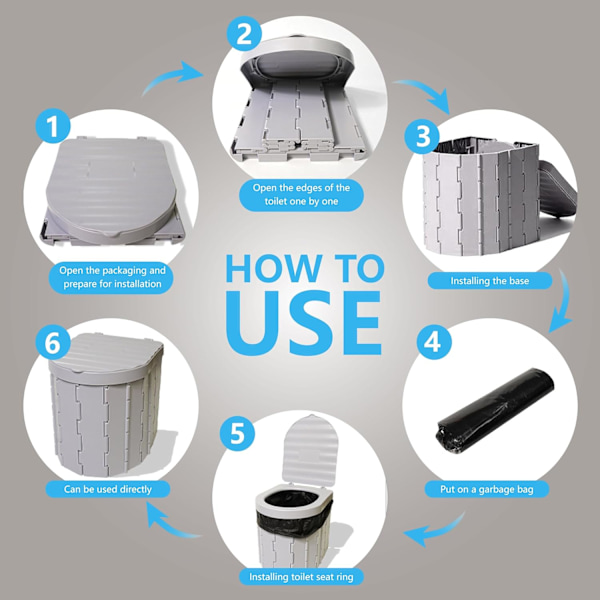 HOW TO USE

1
Open the packaging and prepare for installation

2
Open the edges of the toilet one by one

3
Installing the base

4
Put on a garbage bag

5
Installing toilet seat ring

6
Can be used directly