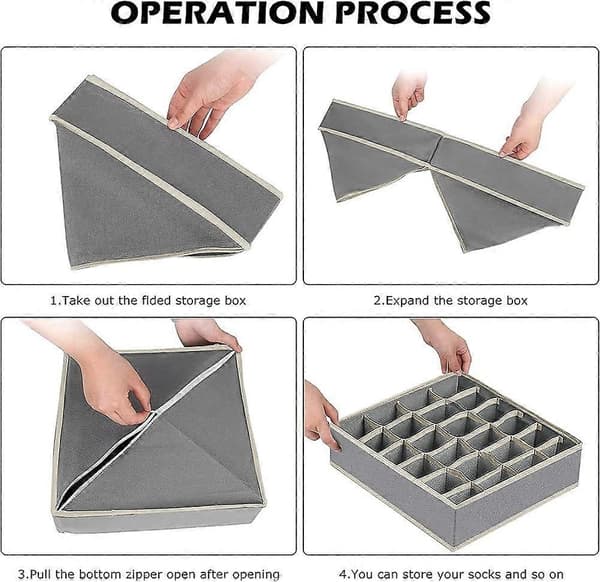 OPERATION PROCESS

1.Take out the flded storage box

2.Expand the storage box

3.Pull the bottom zipper open after opening

4.You can store your socks and so on