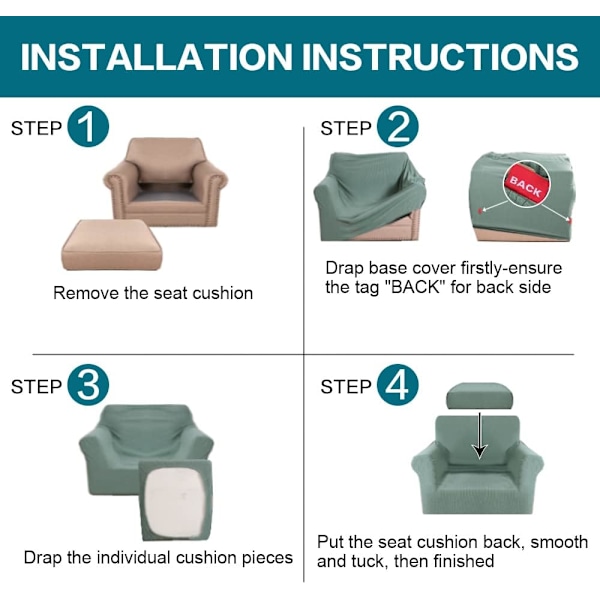 INSTALLATION INSTRUCTIONS

STEP 1

Remove the seat cushion

STEP 2

BACK

Drap base cover firstly-ensure the tag "BACK" for back side

STEP 3

Drap the individual cushion pieces

STEP 4

Put the seat cushion back, smooth and tuck, then finished