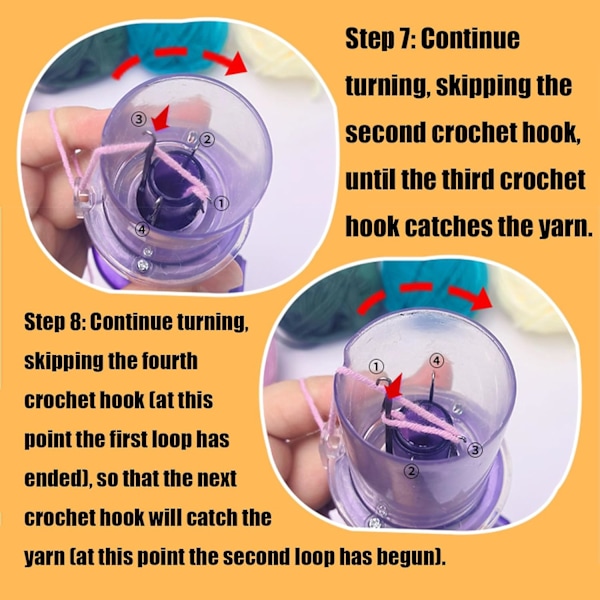 ③

②

①

④

Step 7: Continue turning, skipping the second crochet hook, until the third crochet hook catches the yarn.

①

④

③

②

Step 8: Continue turning, skipping the fourth crochet hook (at this point the first loop has ended), so that the next crochet hook will catch the yarn (at this point the second loop has begun).