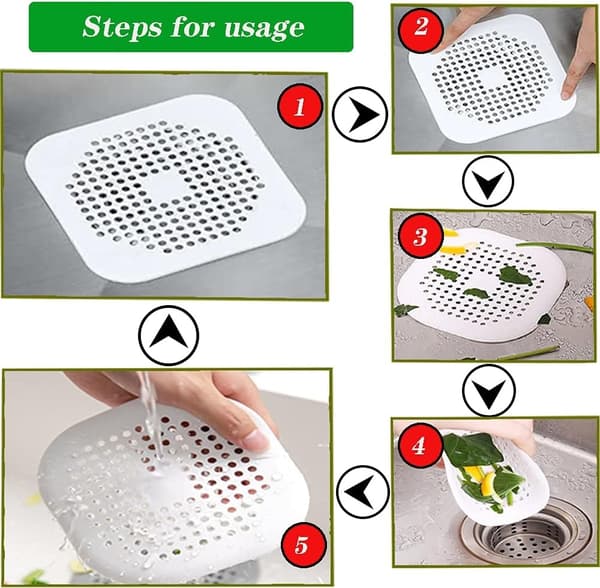 Steps for usage

1

2

3

4

5