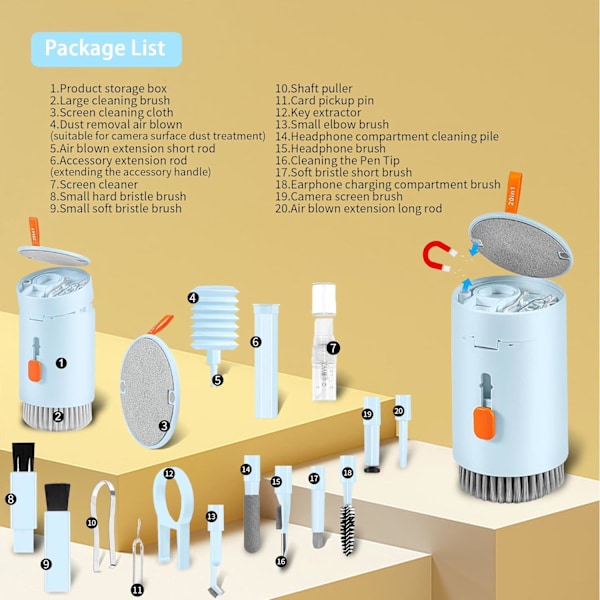 Package List

1.Product storage box
2.Large cleaning brush
3.Screen cleaning cloth
4.Dust removal air blown
(suitable for camera surface dust treatment)
5.Air blown extension short rod
6.Accessory extension rod
(extending the accessory handle)
7.Screen cleaner
8.Small hard bristle brush
9.Small soft bristle brush

10.Shaft puller
11.Card pickup pin
12.Key extractor
13.Small elbow brush
14.Headphone compartment cleaning pile
15.Headphone brush
16.Cleaning the Pen Tip
17.Soft bristle short brush
18.Earphone charging compartment brush
19.Camera screen brush
20.Air blown extension long rod

20in1

20in1

1 2 3 4 5 6 7 8 9 10 11 12 13 14 15 16 17 18 19 20