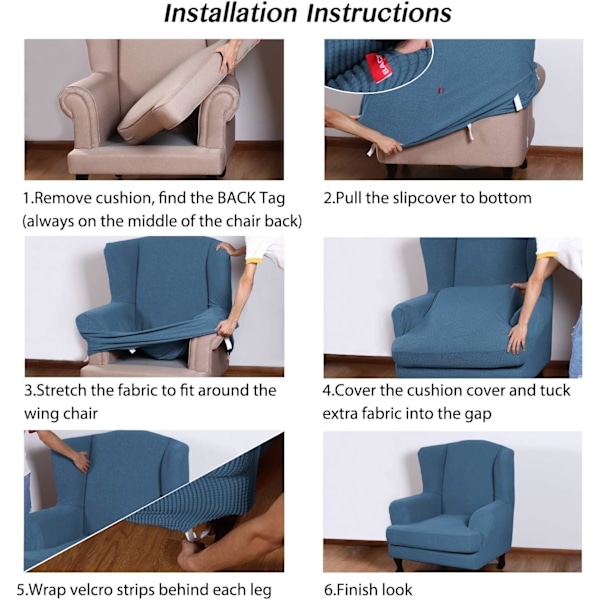 Installation Instructions

BACK

1.Remove cushion, find the BACK Tag (always on the middle of the chair back)

2.Pull the slipcover to bottom

3.Stretch the fabric to fit around the wing chair

4.Cover the cushion cover and tuck extra fabric into the gap

5.Wrap velcro strips behind each leg

6.Finish look