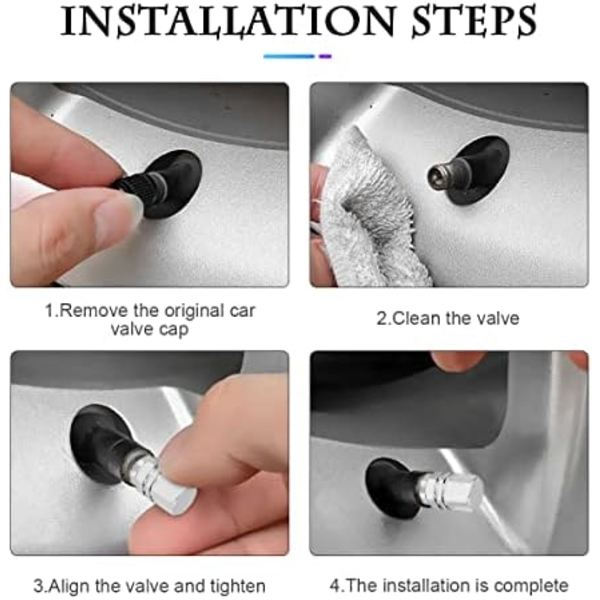 INSTALLATION STEPS

1.Remove the original car valve cap

2.Clean the valve

3.Align the valve and tighten

4.The installation is complete