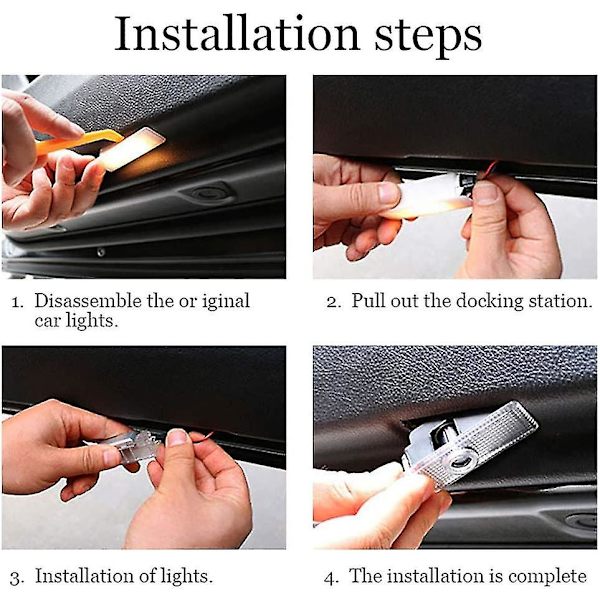 Installation steps

1. Disassemble the or iginal car lights.

2. Pull out the docking station.

3. Installation of lights.

4. The installation is complete