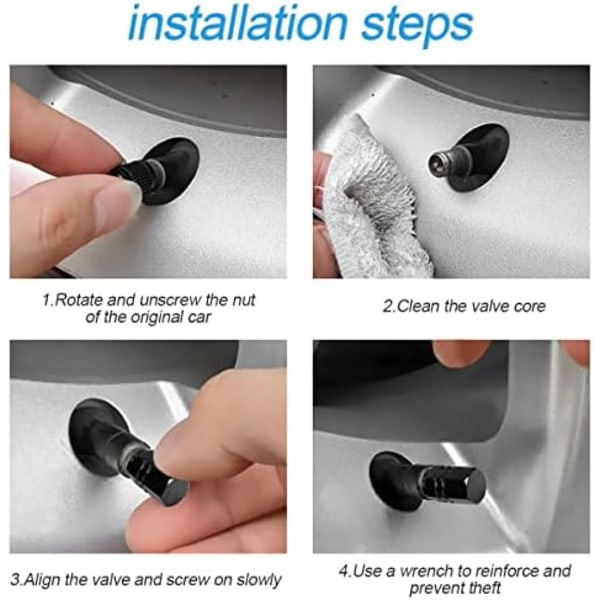 installation steps

1.Rotate and unscrew the nut of the original car

2.Clean the valve core

3.Align the valve and screw on slowly

4.Use a wrench to reinforce and prevent theft