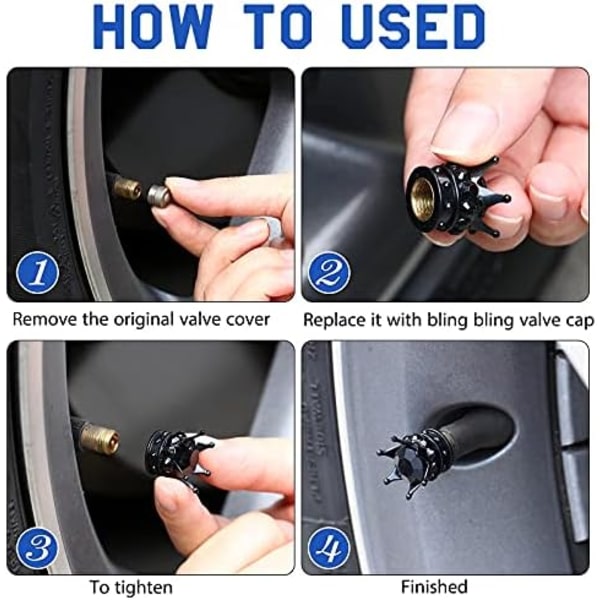 HOW TO USED

1

Remove the original valve cover

2

Replace it with bling bling valve cap

3

To tighten

4

Finished