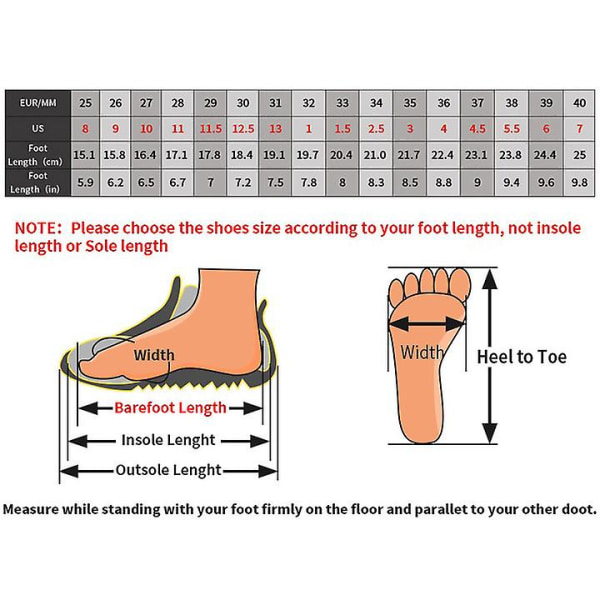 | EUR/MM | 25 | 26 | 27 | 28 | 29 | 30 | 31 | 32 | 33 | 34 | 35 | 36 | 37 | 38 | 39 | 40 |
|---|---|---|---|---|---|---|---|---|---|---|---|---|---|---|---|---|
| US | 8 | 9 | 10 | 11 | 11.5 | 12.5 | 13 | 1 | 1.5 | 2.5 | 3 | 4 | 4.5 | 5.5 | 6 | 7 |
| Foot Length (cm) | 15.1 | 15.8 | 16.4 | 17.1 | 17.8 | 18.4 | 19.1 | 19.7 | 20.4 | 21.0 | 21.7 | 22.4 | 23.1 | 23.8 | 24.4 | 25 |
| Foot Length (in) | 5.9 | 6.2 | 6.5 | 6.7 | 7 | 7.2 | 7.5 | 7.8 | 8 | 8.3 | 8.5 | 8.8 | 9 | 9.4 | 9.6 | 9.8 |

NOTE: Please choose the shoes size according to your foot length, not insole length or Sole length

Width

Barefoot Length

Insole Lenght

Outsole Lenght

Width

Heel to Toe

Measure while standing with your foot firmly on the floor and parallet to your other doot.