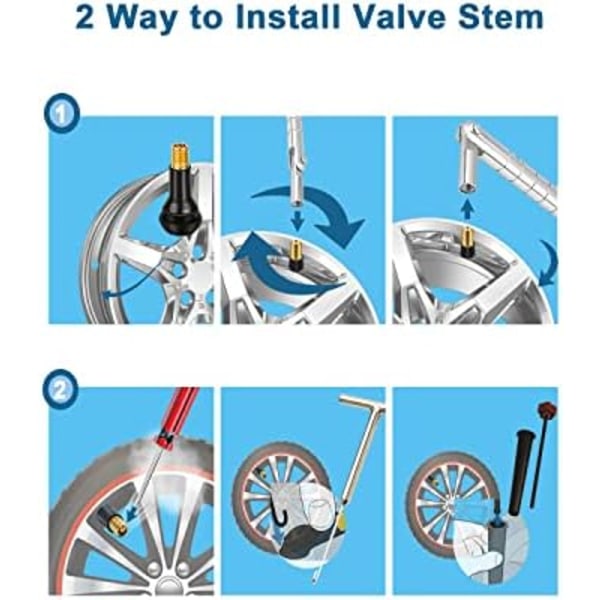 2 Way to Install Valve Stem

1

2