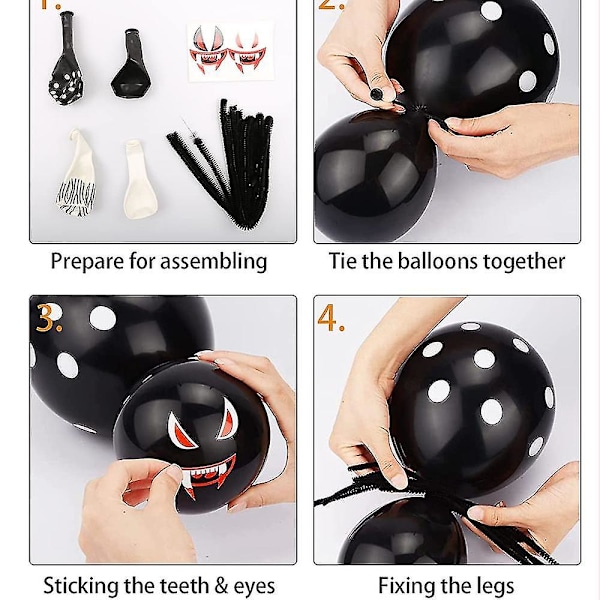 1.

Prepare for assembling

2.

Tie the balloons together

3.

Sticking the teeth & eyes

4.

Fixing the legs