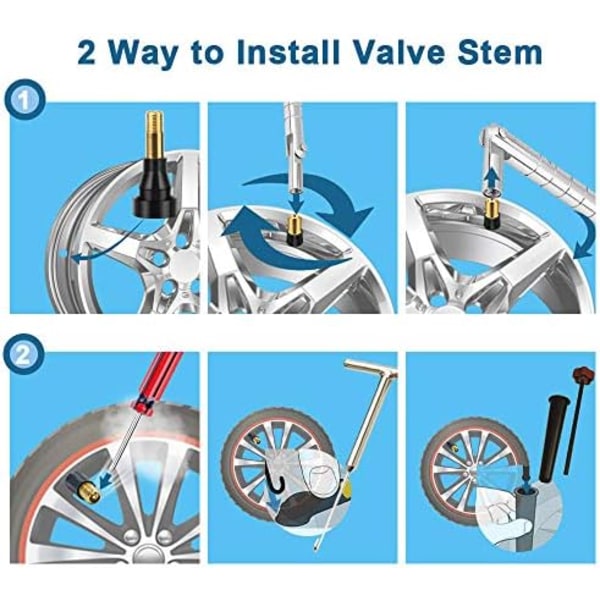 2 Way to Install Valve Stem

1

2