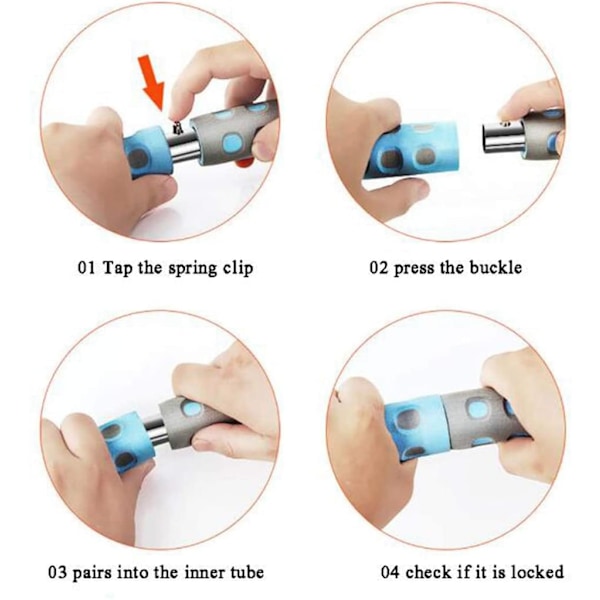 01 Tap the spring clip

02 press the buckle

03 pairs into the inner tube

04 check if it is locked