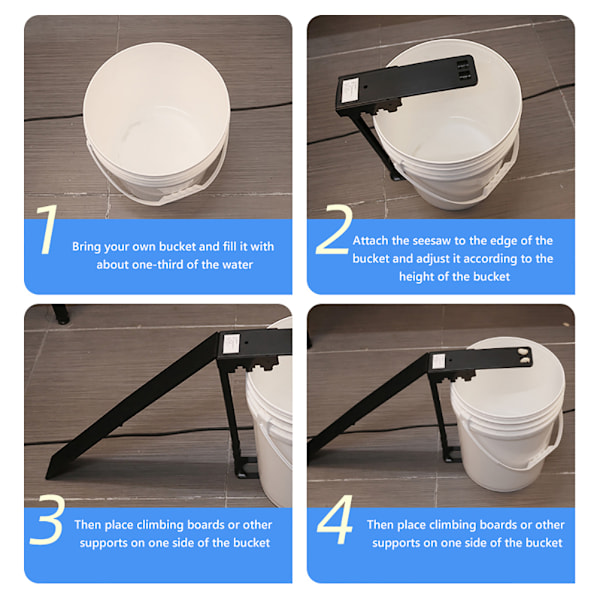 1
Bring your own bucket and fill it with about one-third of the water

2
Attach the seesaw to the edge of the bucket and adjust it according to the height of the bucket

3
Then place climbing boards or other supports on one side of the bucket

4
Then place climbing boards or other supports on one side of the bucket