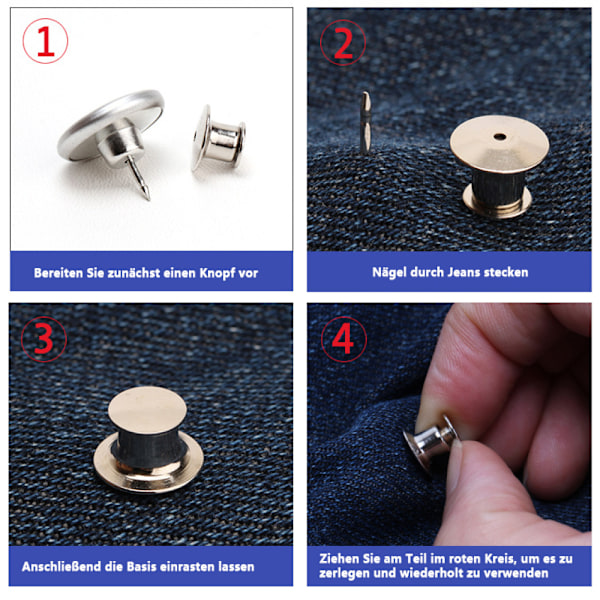 1

Bereiten Sie zunächst einen Knopf vor

2

Nägel durch Jeans stecken

3

Anschließend die Basis einrasten lassen

4

Ziehen Sie am Teil im roten Kreis, um es zu zerlegen und wiederholt zu verwenden