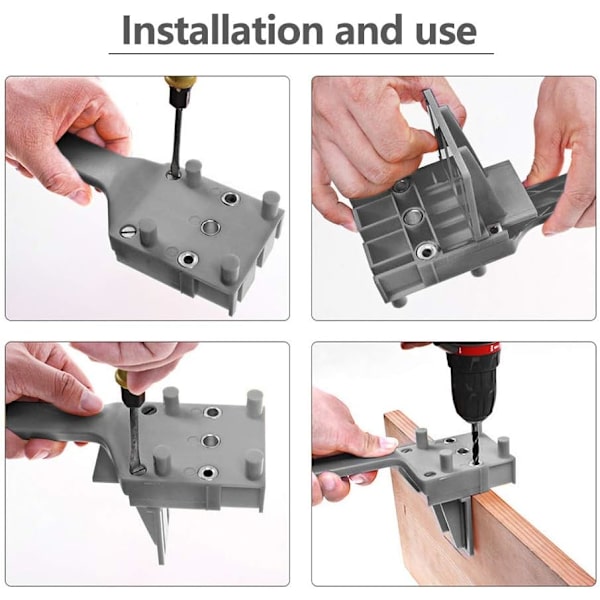 Installation and use