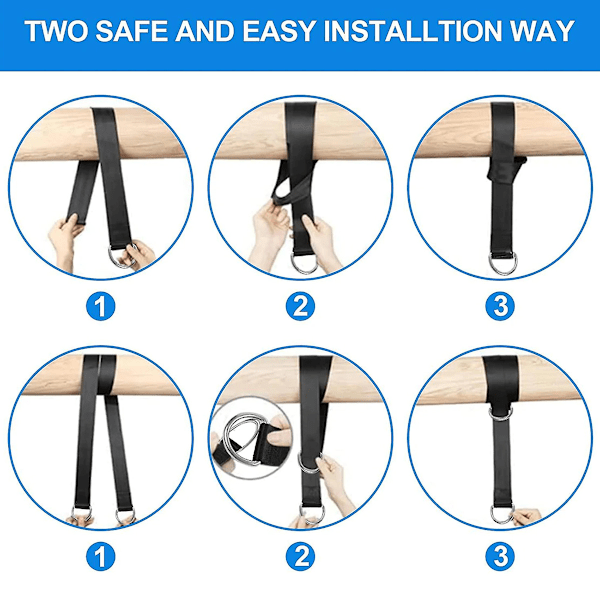 TWO SAFE AND EASY INSTALLTION WAY

1

2

3

1

2

3