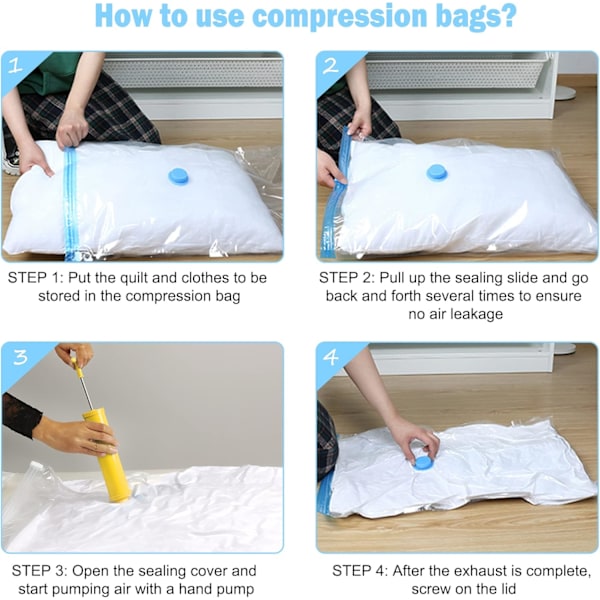 How to use compression bags?

1

STEP 1: Put the quilt and clothes to be stored in the compression bag

2

STEP 2: Pull up the sealing slide and go back and forth several times to ensure no air leakage

3

STEP 3: Open the sealing cover and start pumping air with a hand pump

4

STEP 4: After the exhaust is complete, screw on the lid