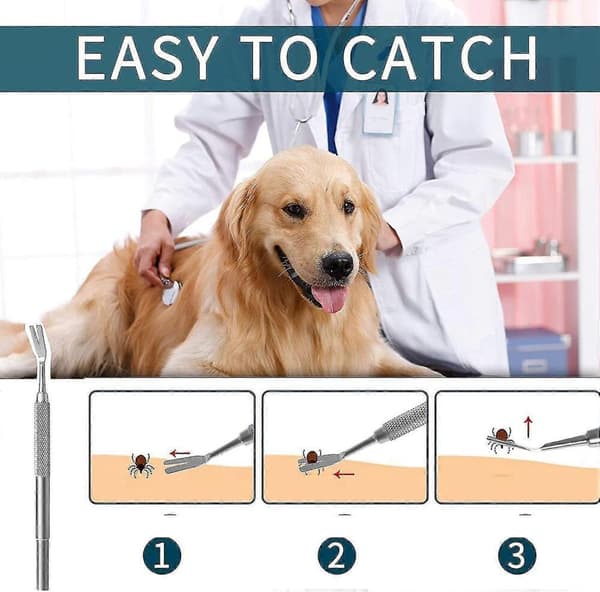 EASY TO CATCH

1

2

3