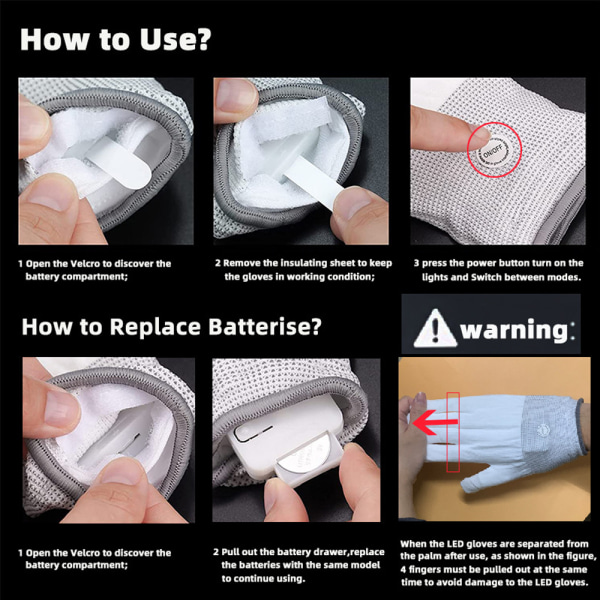 How to Use?

ON/OFF

1 Open the Velcro to discover the battery compartment;

2 Remove the insulating sheet to keep the gloves in working condition;

3 press the power button turn on the lights and Switch between modes.

How to Replace Batterise?

warning:

1 Open the Velcro to discover the battery compartment;

2 Pull out the battery drawer,replace the batteries with the same model to continue using.

When the LED gloves are separated from the palm after use, as shown in the figure, 4 fingers must be pulled out at the same time to avoid damage to the LED gloves.