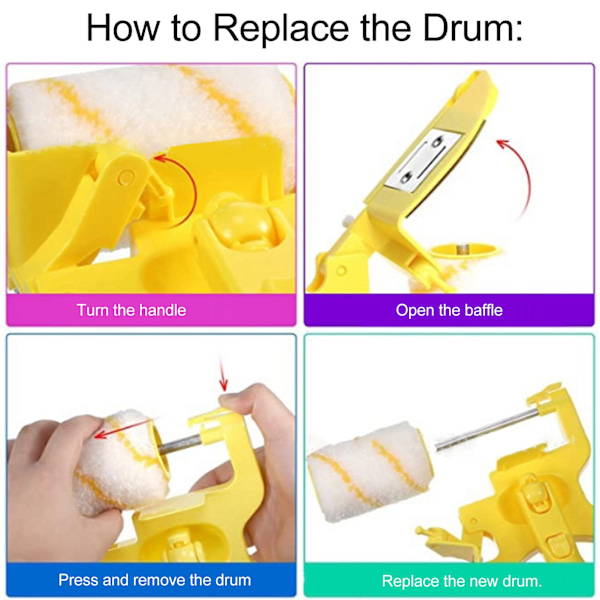 How to Replace the Drum:

Turn the handle

Open the baffle

Press and remove the drum

Replace the new drum.