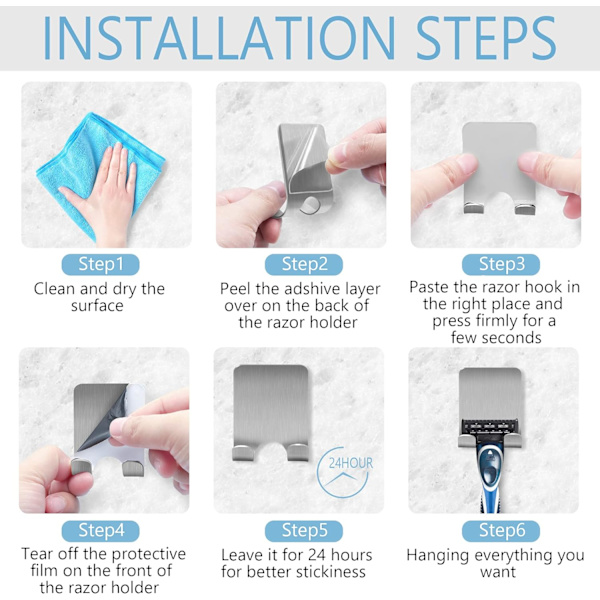 INSTALLATION STEPS

Step1
Clean and dry the surface

Step2
Peel the adshive layer over on the back of the razor holder

Step3
Paste the razor hook in the right place and press firmly for a few seconds

Step4
Tear off the protective film on the front of the razor holder

24HOUR

Step5
Leave it for 24 hours for better stickiness

Step6
Hanging everything you want