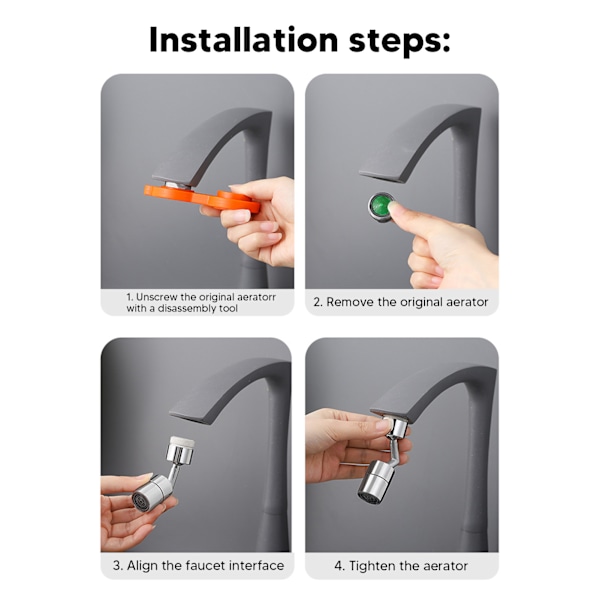 Installation steps:

1. Unscrew the original aeratorr with a disassembly tool

2. Remove the original aerator

3. Align the faucet interface

4. Tighten the aerator