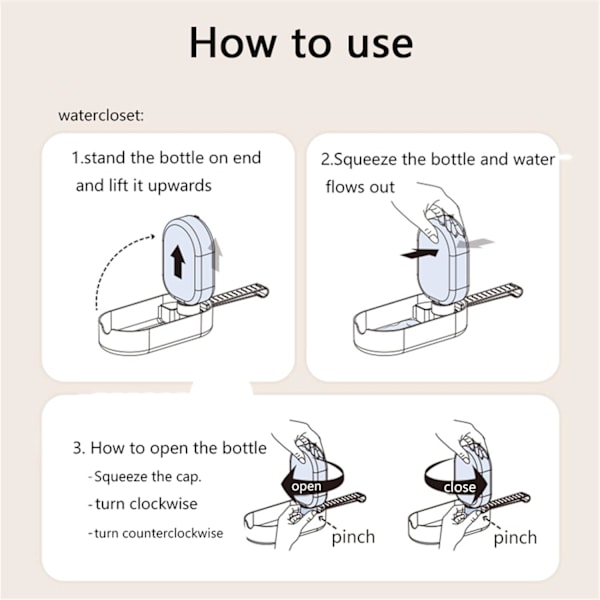 How to use

watercloset:

1.stand the bottle on end and lift it upwards

2.Squeeze the bottle and water flows out

3. How to open the bottle

-Squeeze the cap.

-turn clockwise

-turn counterclockwise

open

pinch

close

pinch