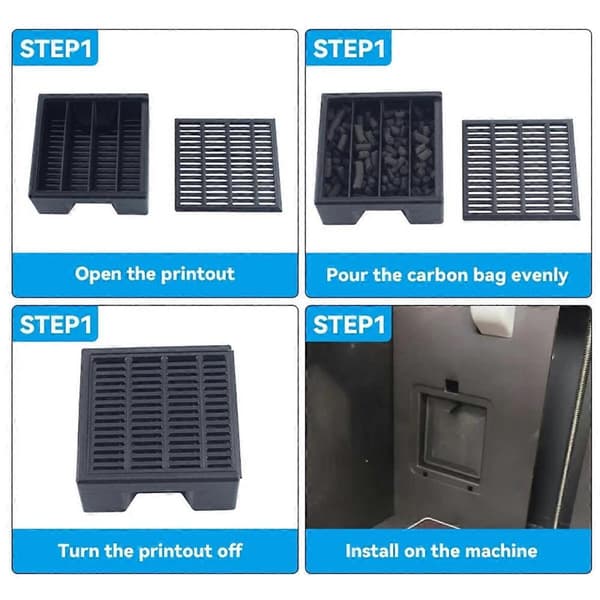 STEP1

Open the printout

STEP1

Pour the carbon bag evenly

STEP1

Turn the printout off

STEP1

Install on the machine