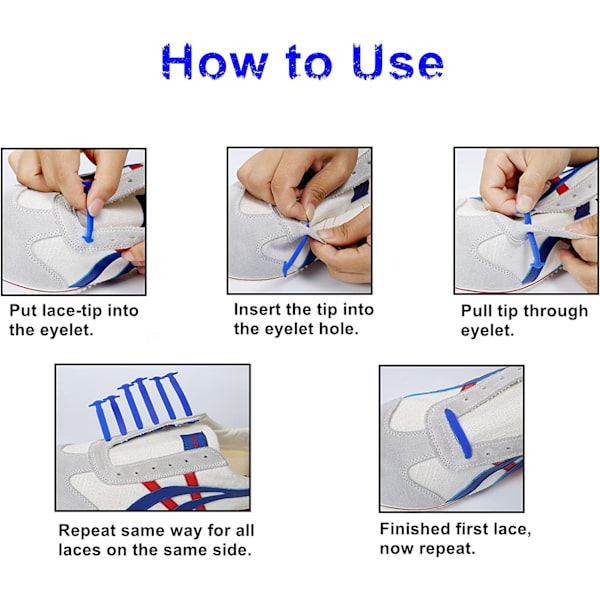 How to Use

Put lace-tip into the eyelet.

Insert the tip into the eyelet hole.

Pull tip through eyelet.

Repeat same way for all laces on the same side.

Finished first lace, now repeat.