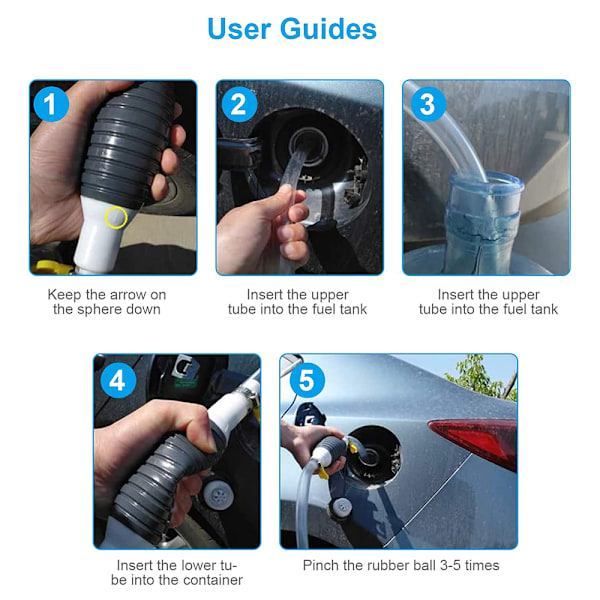 User Guides

1

Keep the arrow on the sphere down

2

Insert the upper tube into the fuel tank

3

Insert the upper tube into the fuel tank

4

Insert the lower tube into the container

5

Pinch the rubber ball 3-5 times