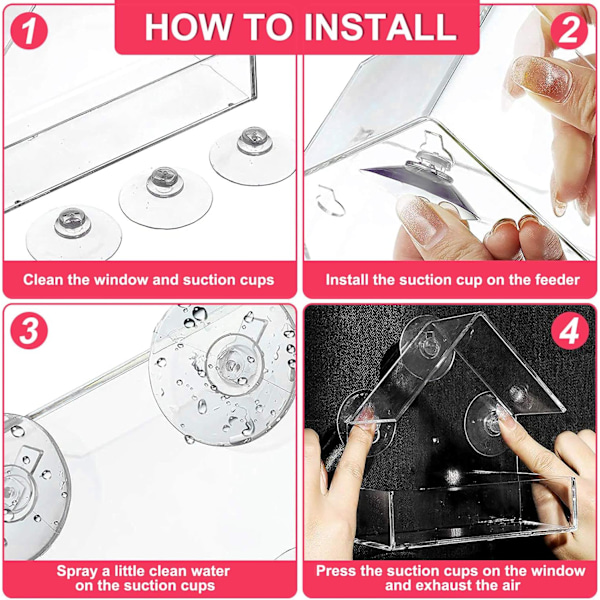 HOW TO INSTALL

1

Clean the window and suction cups

2

Install the suction cup on the feeder

3

Spray a little clean water on the suction cups

4

Press the suction cups on the window and exhaust the air