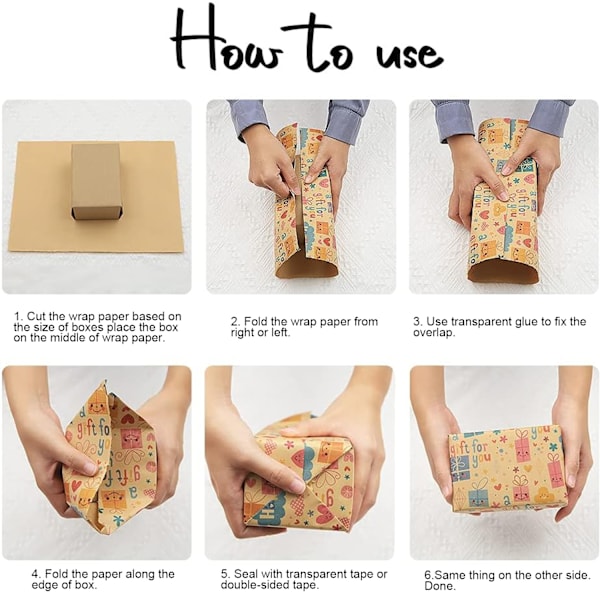 How to use

1. Cut the wrap paper based on the size of boxes place the box on the middle of wrap paper.

2. Fold the wrap paper from right or left.

3. Use transparent glue to fix the overlap.

4. Fold the paper along the edge of box.

5. Seal with transparent tape or double-sided tape.

6.Same thing on the other side. Done.