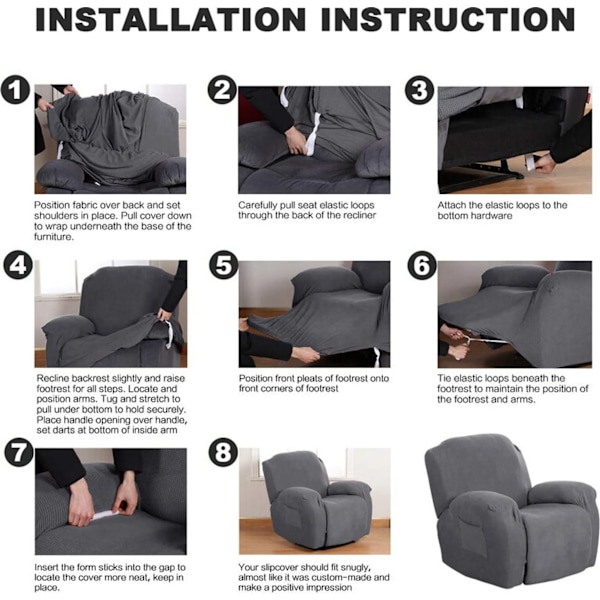 INSTALLATION INSTRUCTION

1

Position fabric over back and set shoulders in place. Pull cover down to wrap underneath the base of the furniture.

2

Carefully pull seat elastic loops through the back of the recliner

3

Attach the elastic loops to the bottom hardware

4

Recline backrest slightly and raise footrest for all steps. Locate and position arms. Tug and stretch to pull under bottom to hold securely. Place handle opening over handle, set darts at bottom of inside arm

5

Position front pleats of footrest onto front corners of footrest

6

Tie elastic loops beneath the footrest to maintain the position of the footrest and arms.

7

Insert the form sticks into the gap to locate the cover more neat, keep in place.

8

Your slipcover should fit snugly, almost like it was custom-made and make a positive impression