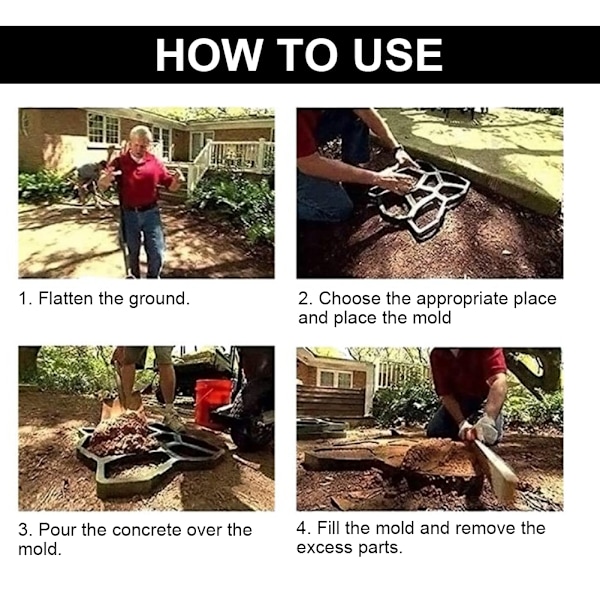 HOW TO USE

1. Flatten the ground.

2. Choose the appropriate place and place the mold

3. Pour the concrete over the mold.

4. Fill the mold and remove the excess parts.