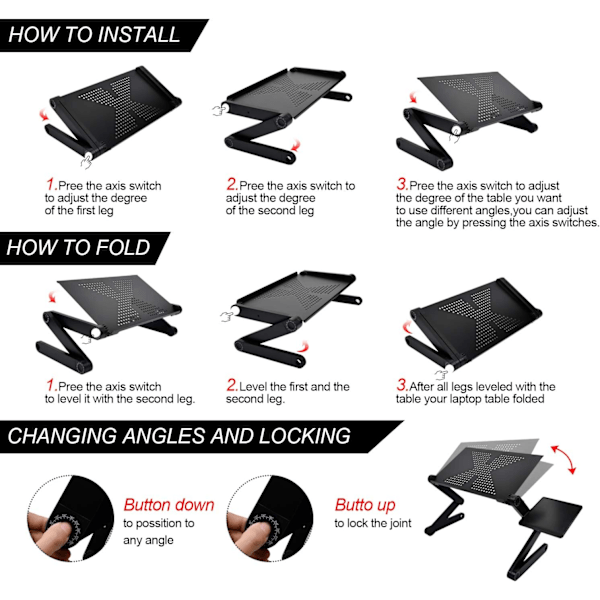 HOW TO INSTALL

1.Pree the axis switch to adjust the degree of the first leg

2.Pree the axis switch to adjust the degree of the second leg

3.Pree the axis switch to adjust the degree of the table you want to use different angles,you can adjust the angle by pressing the axis switches.

HOW TO FOLD

1.Pree the axis switch to level it with the second leg.

2.Level the first and the second leg.

3.After all legs leveled with the table your laptop table folded

CHANGING ANGLES AND LOCKING

Button down
to possition to any angle

Butto up
to lock the joint