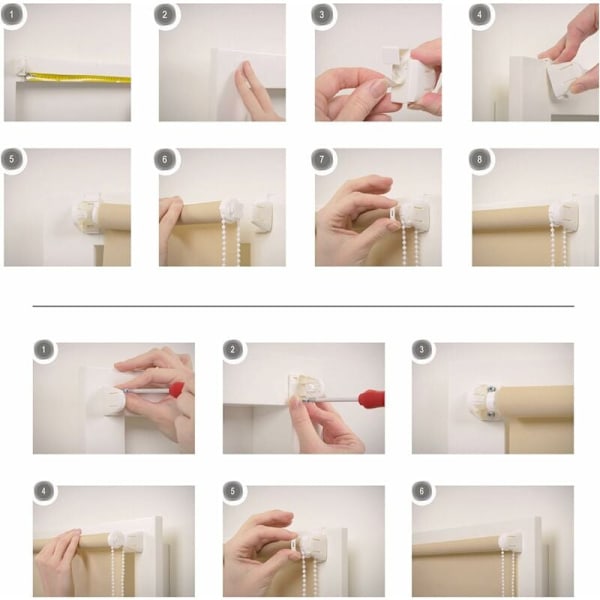 1
2
3
4
5
6
7
8
1
2
3
4
5
6