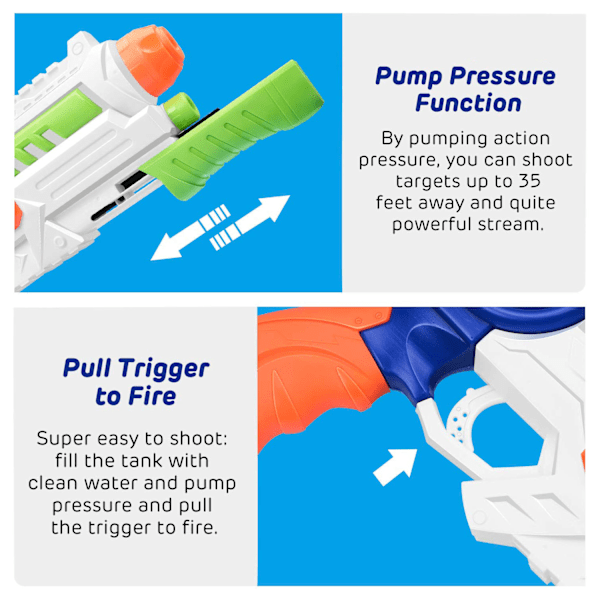 Pump Pressure Function

By pumping action pressure, you can shoot targets up to 35 feet away and quite powerful stream.

Pull Trigger to Fire

Super easy to shoot: fill the tank with clean water and pump pressure and pull the trigger to fire.