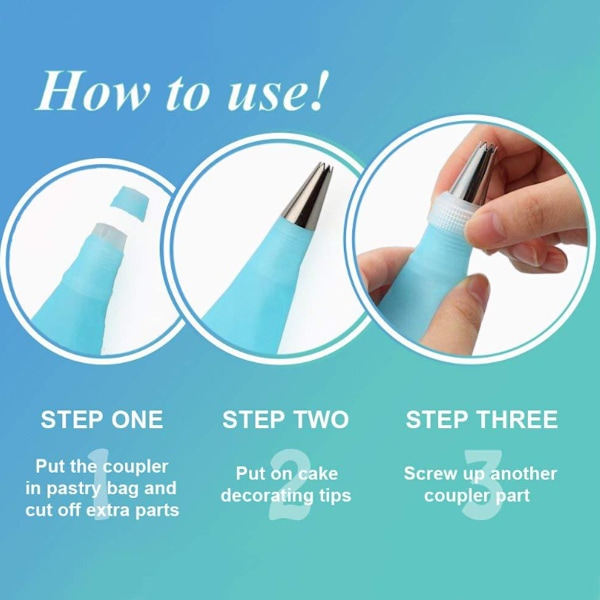 How to use!

STEP ONE

1

Put the coupler in pastry bag and cut off extra parts

STEP TWO

2

Put on cake decorating tips

STEP THREE

3

Screw up another coupler part